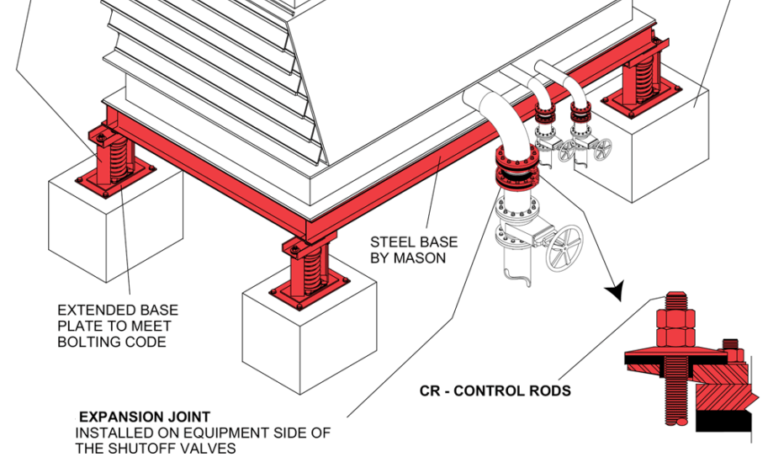 STEEL BASE BY MASON

EXTENDED BASE PLATE TO MEET BOLTING CODE

CR - CONTROL RODS

EXPANSION JOINT
INSTALLED ON EQUIPMENT SIDE OF THE SHUTOFF VALVES