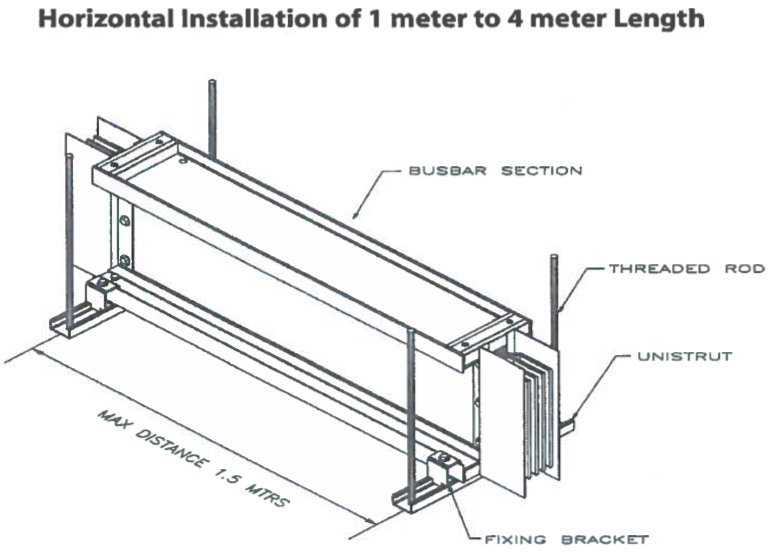 Horizontal Installation of 1 meter to 4 meter Length

BUSBAR SECTION

THREADED ROD

UNISTRUT

MAX DISTANCE 1.5 MTRS

FIXING BRACKET